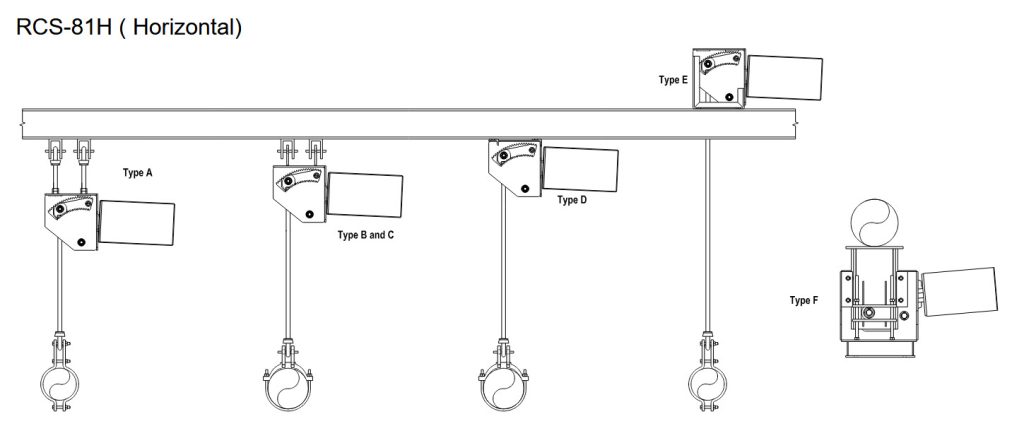 RCS-81H ( Horizontal)

Type E

Type A

Type B and C

Type D

Type F